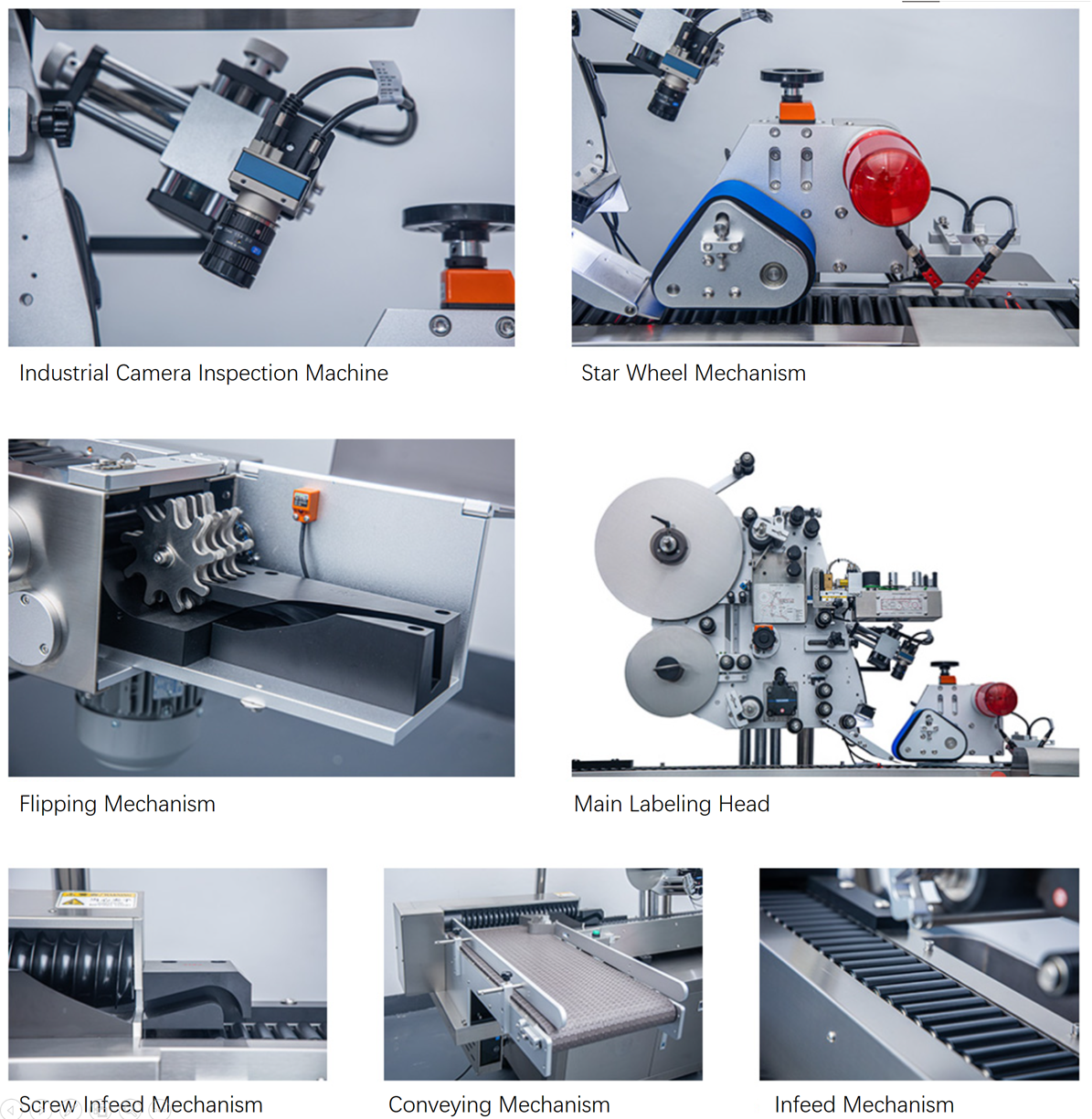 Industrial Camera Inspection Machine

Star Wheel Mechanism

Flipping Mechanism

Main Labeling Head

Screw Infeed Mechanism

Conveying Mechanism

Infeed Mechanism